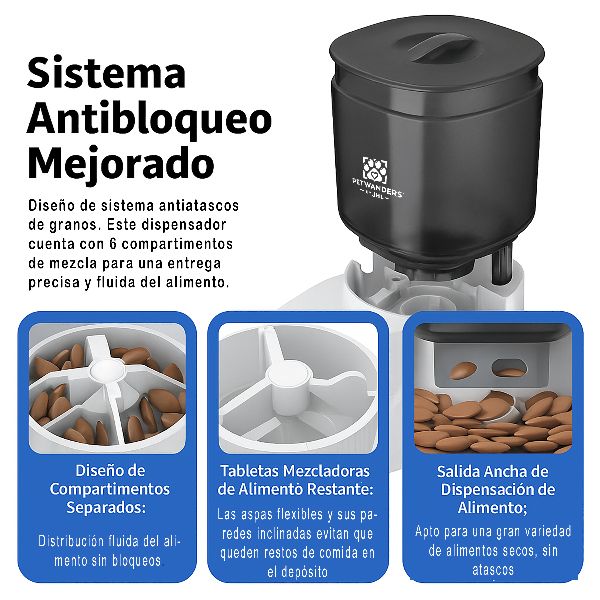 Sistema Antibloqueo Mejorado

Diseño de sistema antiatascos de granos. Este dispensador cuenta con 6 compartimentos de mezcla para una entrega precisa y fluida del alimento.

PETWANDERS
JHL

Diseño de Compartimentos Separados:

Distribución fluida del alimento sin bloqueos

Tabletas Mezcladoras de Alimento Restante:

Las aspas flexibles y sus paredes inclinadas evitan que queden restos de comida en el depósito

Salida Ancha de Dispensación de Alimento;

Apto para una gran variedad de alimentos secos, sin atascos